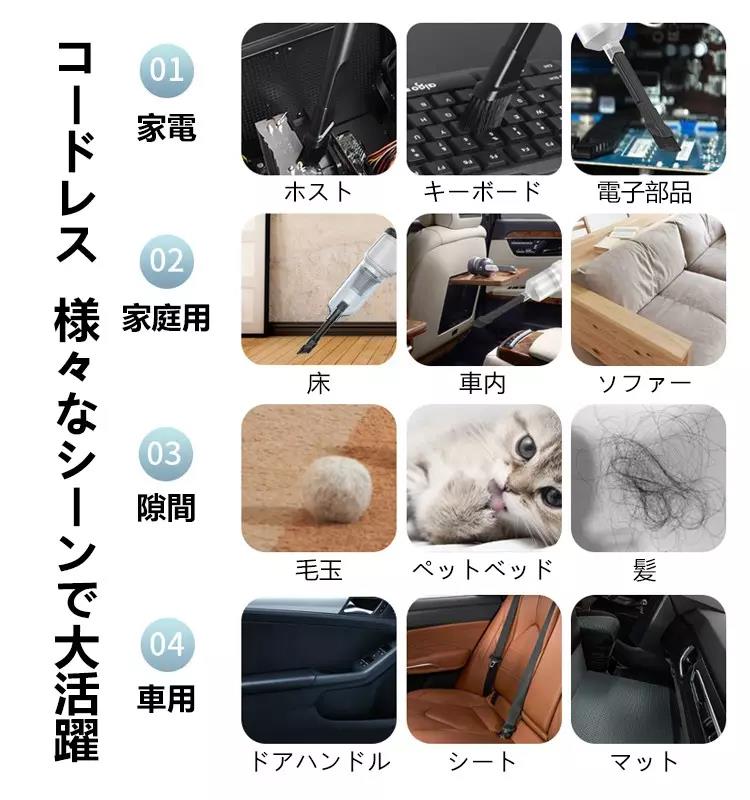 コードレス　様々なシーンで大活躍

01
家電
ホスト
キーボード
電子部品

02
家庭用
床
車内
ソファー

03
隙間
毛玉
ペットベッド
髪

04
車用
ドアハンドル
シート
マット