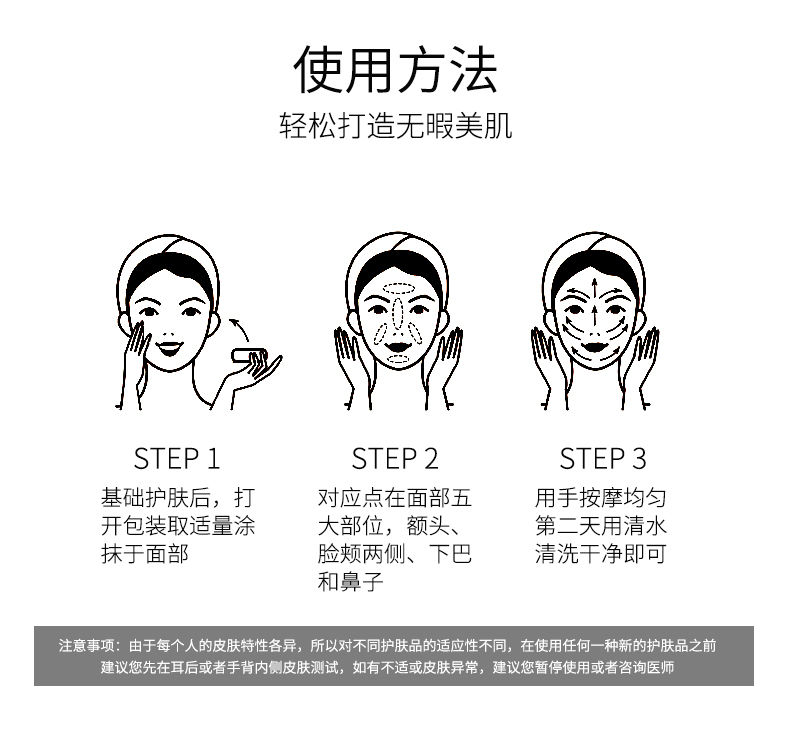 使用方法
轻松打造无暇美肌

STEP 1
基础护肤后，打开包装取适量涂抹于面部

STEP 2
对应点在面部五大部位，额头、脸颊两侧、下巴和鼻子

STEP 3
用手按摩均匀第二天用清水清洗干净即可

注意事项：由于每个人的皮肤特性各异，所以对不同护肤品的适应性不同，在使用任何一种新的护肤品之前建议您先在耳后或者手背内侧皮肤测试，如有不适或皮肤异常，建议您暂停使用或者咨询医师